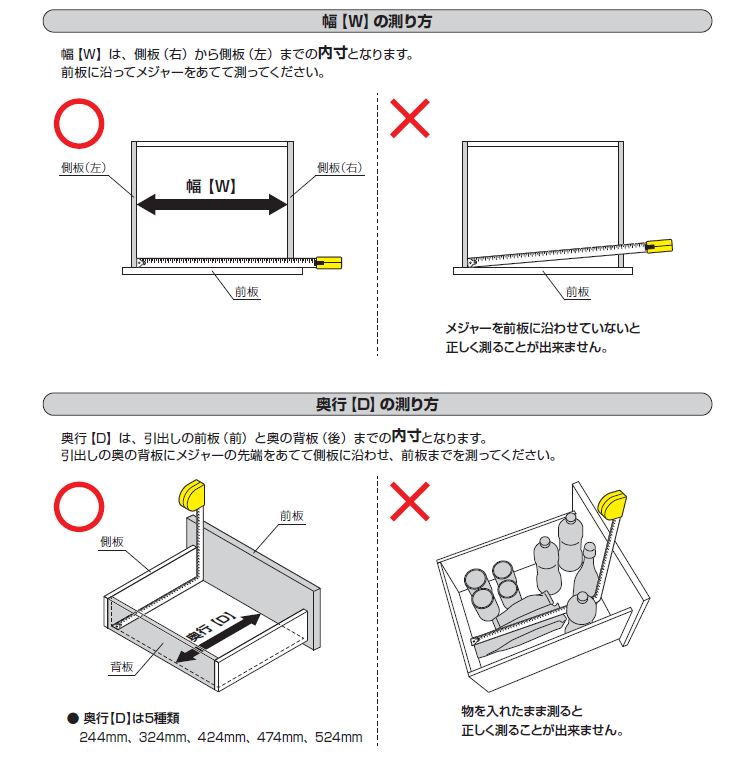 幅【W】の測り方

幅【W】は、側板（右）から側板（左）までの内寸となります。
前板に沿ってメジャーをあてて測ってください。

側板（左）
幅【W】
側板（右）
前板

前板
メジャーを前板に沿わせていないと
正しく測ることが出来ません。

奥行【D】の測り方

奥行【D】は、引出しの前板（前）と奥の背板（後）までの内寸となります。
引出しの奥の背板にメジャーの先端をあてて側板に沿わせ、前板までを測ってください。

前板
側板
奥行【D】
背板

● 奥行【D】は5種類
244mm、324mm、424mm、474mm、524mm

物を入れたまま測ると
正しく測ることが出来ません。